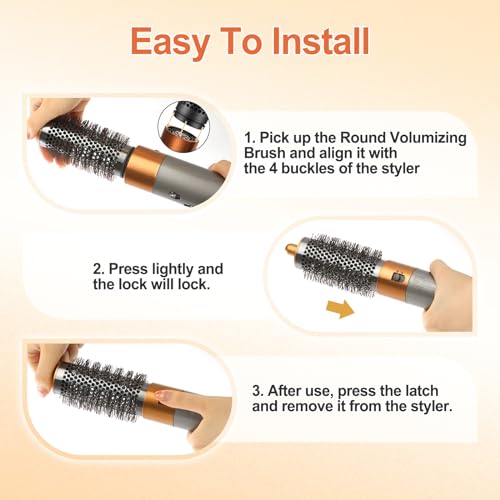 Easy To Install

1. Pick up the Round Volumizing Brush and align it with the 4 buckles of the styler

2. Press lightly and the lock will lock.

3. After use, press the latch and remove it from the styler.