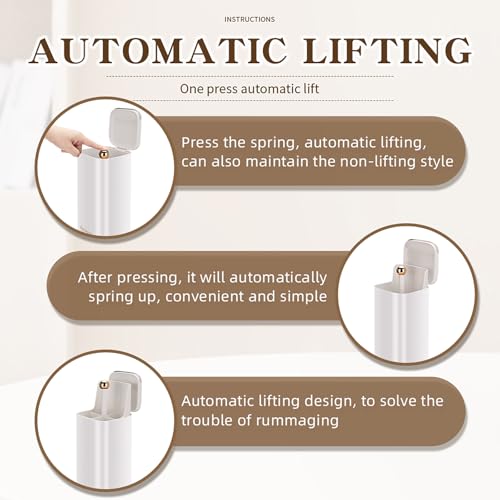 INSTRUCTIONS

AUTOMATIC LIFTING

One press automatic lift

Press the spring, automatic lifting, can also maintain the non-lifting style

After pressing, it will automatically spring up, convenient and simple

Automatic lifting design, to solve the trouble of rummaging