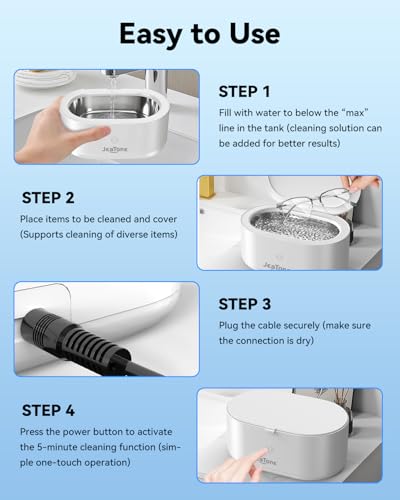 Easy to Use

JeaTone

STEP 1

Fill with water to below the "max" line in the tank (cleaning solution can be added for better results)

STEP 2

Place items to be cleaned and cover (Supports cleaning of diverse items)

JeaTone

STEP 3

Plug the cable securely (make sure the connection is dry)

STEP 4

Press the power button to activate the 5-minute cleaning function (simple one-touch operation)

JeaTone