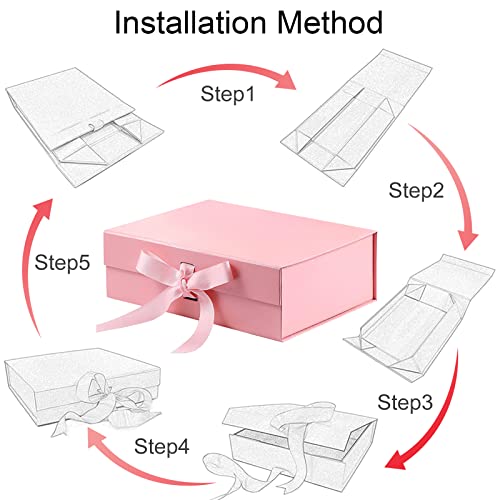 Installation Method

Step1

Step2

Step3

Step4

Step5