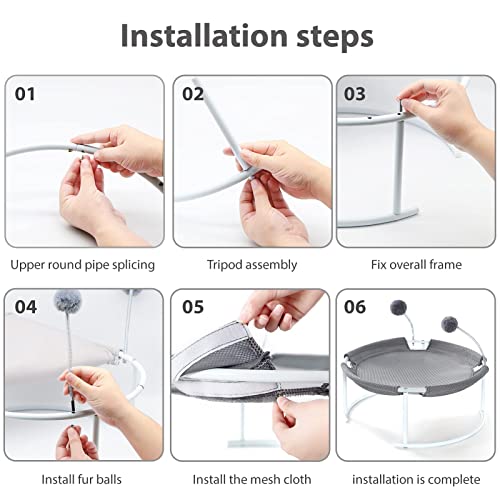 Installation steps

01

Upper round pipe splicing

02

Tripod assembly

03

Fix overall frame

04

Install fur balls

05

Install the mesh cloth

06

installation is complete