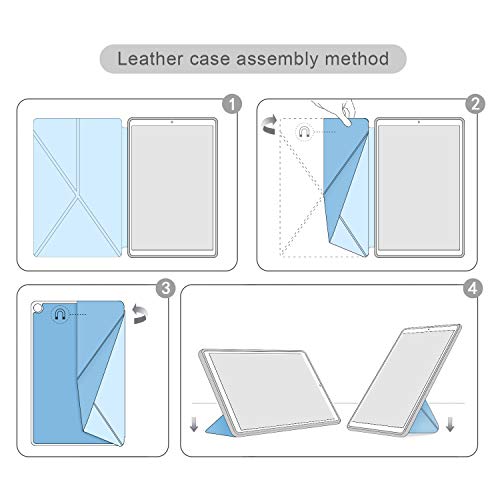 Leather case assembly method

1

2

3

4