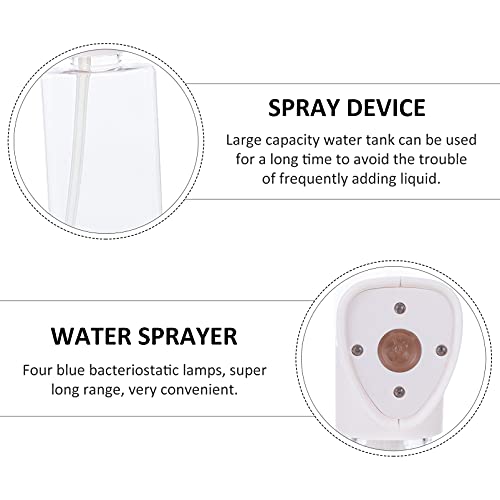 SPRAY DEVICE

Large capacity water tank can be used for a long time to avoid the trouble of frequently adding liquid.

WATER SPRAYER

Four blue bacteriostatic lamps, super long range, very convenient.