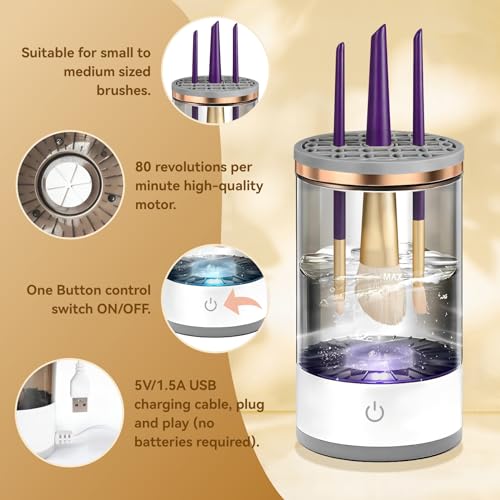 Suitable for small to medium sized brushes.

80 revolutions per minute high-quality motor.

One Button control switch ON/OFF.

5V/1.5A USB charging cable, plug and play (no batteries required).

MAX