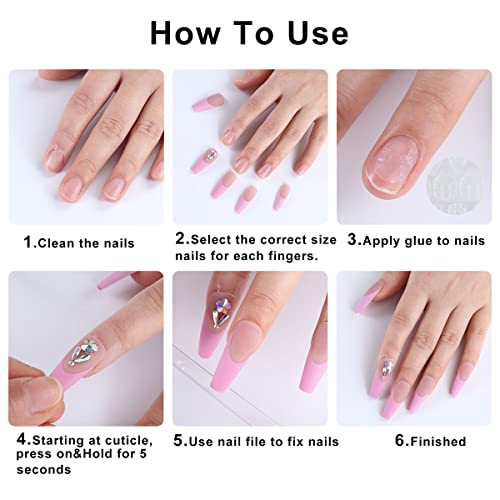 How To Use

1.Clean the nails

2.Select the correct size nails for each fingers.

3.Apply glue to nails

4.Starting at cuticle, press on&Hold for 5 seconds

5.Use nail file to fix nails

6.Finished