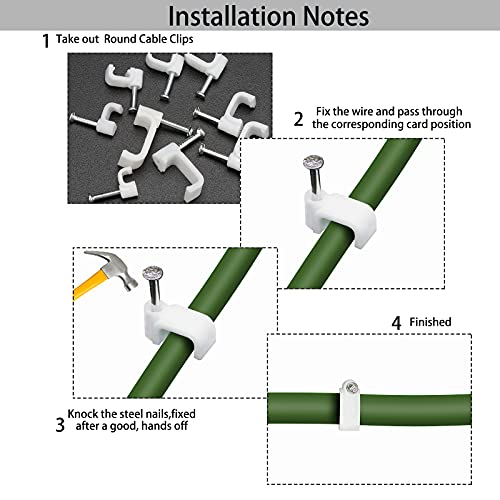 Installation Notes

1 Take out Round Cable Clips

2 Fix the wire and pass through the corresponding card position

3 Knock the steel nails,fixed after a good, hands off

4 Finished