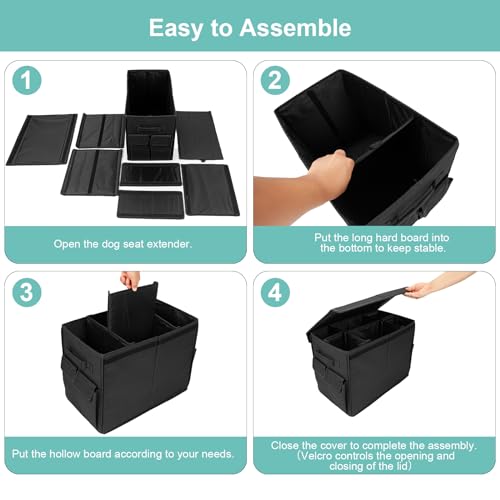 Easy to Assemble

1

Open the dog seat extender.

2

Put the long hard board into the bottom to keep stable.

3

Put the hollow board according to your needs.

4

Close the cover to complete the assembly. (Velcro controls the opening and closing of the lid)