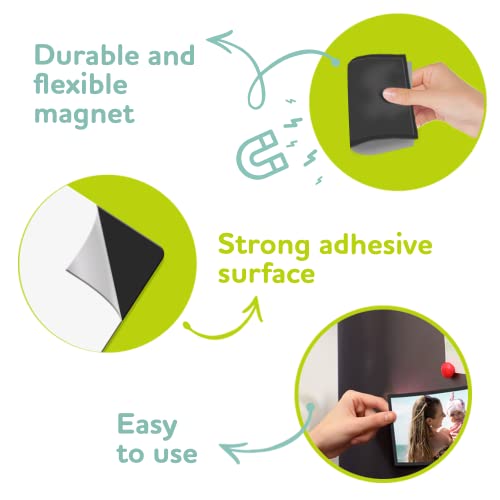 Durable and flexible magnet

Strong adhesive surface

Easy to use