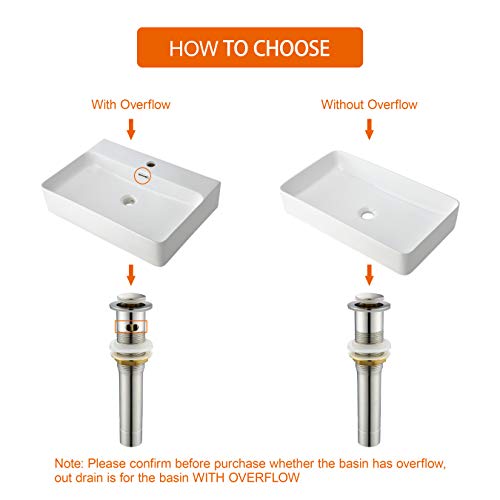 HOW TO CHOOSE

With Overflow

Without Overflow

Note: Please confirm before purchase whether the basin has overflow, out drain is for the basin WITH OVERFLOW