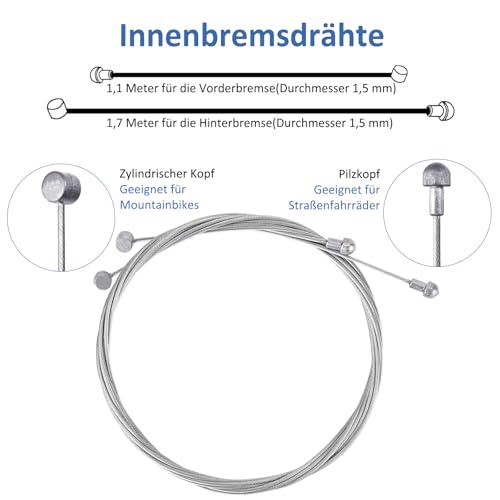 Innenbremsdrähte

1,1 Meter für die Vorderbremse(Durchmesser 1,5 mm)

1,7 Meter für die Hinterbremse(Durchmesser 1,5 mm)

Zylindrischer Kopf
Geeignet für
Mountainbikes

Pilzkopf
Geeignet für
Straßenfahrräder