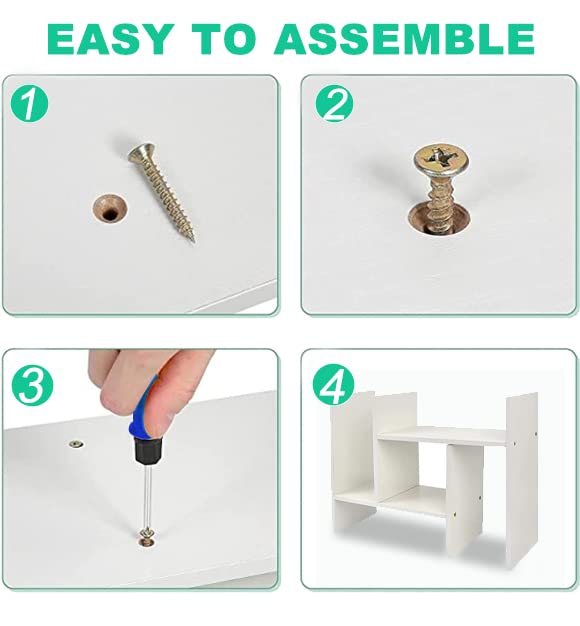 EASY TO ASSEMBLE

1

2

3

4