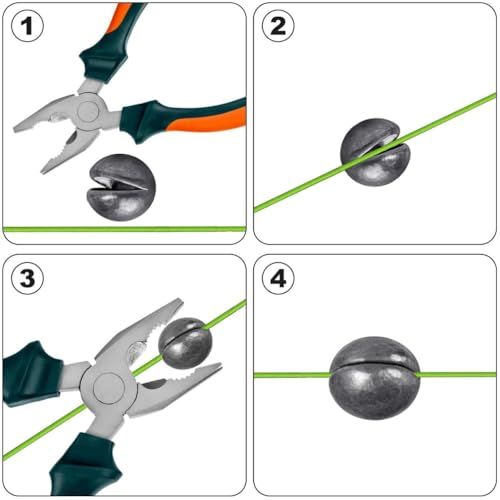 1

2

3

4