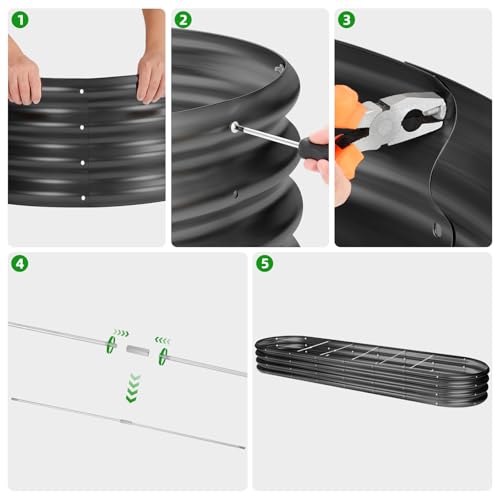 1

2

3

4

5