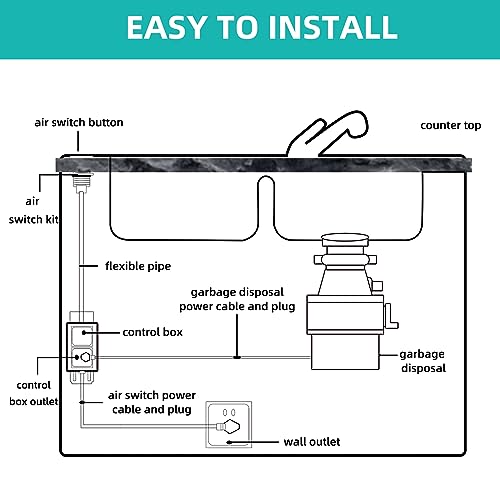 EASY TO INSTALL

air switch button

counter top

air switch kit

flexible pipe

garbage disposal power cable and plug

control box

garbage disposal

control box outlet

air switch power cable and plug

wall outlet