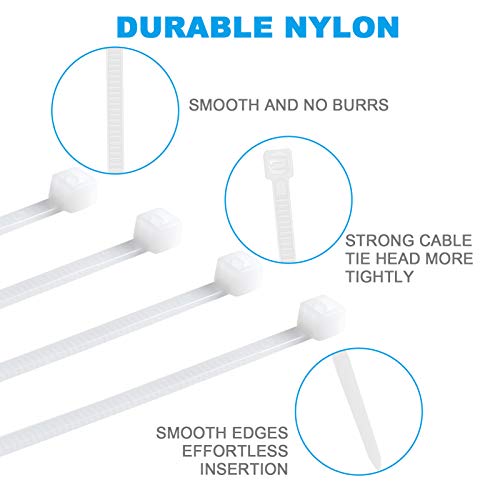 DURABLE NYLON

SMOOTH AND NO BURRS

STRONG CABLE TIE HEAD MORE TIGHTLY

SMOOTH EDGES EFFORTLESS INSERTION