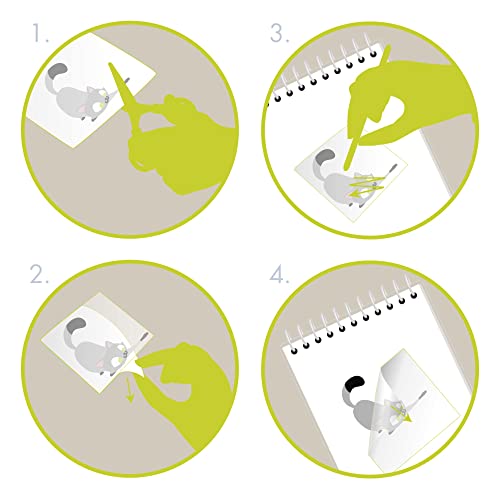 1.

3.

2.

4.