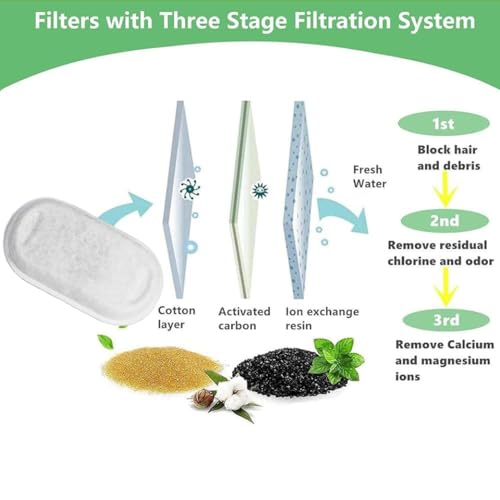 Filters with Three Stage Filtration System

Cotton layer

Activated carbon

Ion exchange resin

Fresh Water

1st

Block hair and debris

2nd

Remove residual chlorine and odor

3rd

Remove Calcium and magnesium ions