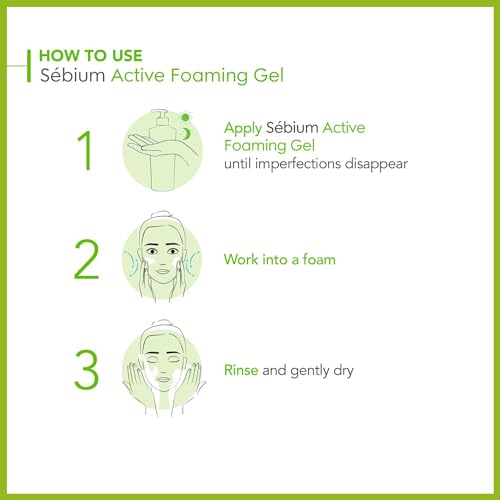 HOW TO USE
Sébium Active Foaming Gel

1

Apply Sébium Active Foaming Gel until imperfections disappear

2

Work into a foam

3

Rinse and gently dry