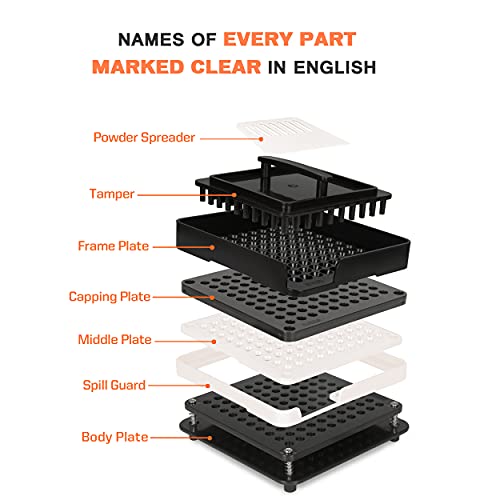 NAMES OF EVERY PART MARKED CLEAR IN ENGLISH

Powder Spreader

Tamper

Frame Plate

Capping Plate

Middle Plate

Spill Guard

Body Plate