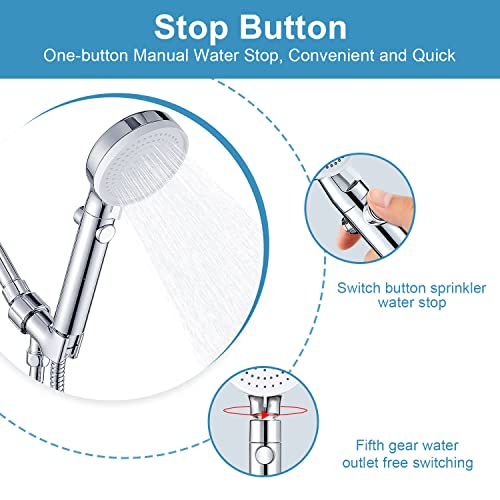 Stop Button
One-button Manual Water Stop, Convenient and Quick

Switch button sprinkler water stop

Fifth gear water outlet free switching