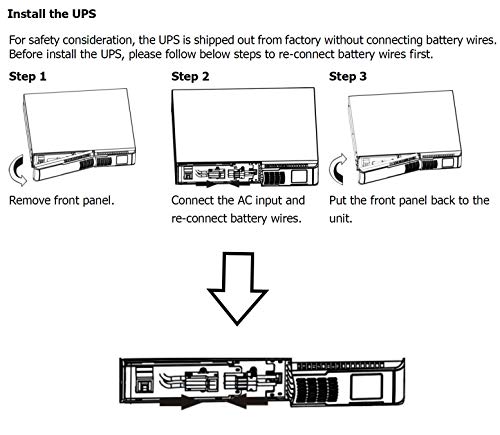 Install the UPS

For safety consideration, the UPS is shipped out from factory without connecting battery wires. Before install the UPS, please follow below steps to re-connect battery wires first.

Step 1

Remove front panel.

Step 2

Connect the AC input and re-connect battery wires.

Step 3

Put the front panel back to the unit.