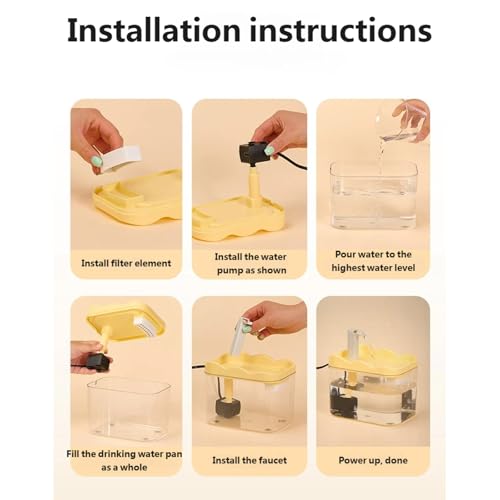 Installation instructions

Install filter element

Install the water pump as shown

Pour water to the highest water level

Fill the drinking water pan as a whole

Install the faucet

Power up, done