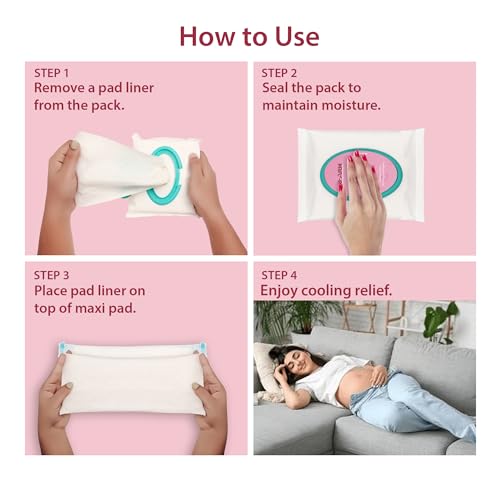 How to Use

STEP 1
Remove a pad liner from the pack.

STEP 2
Seal the pack to maintain moisture.

STEP 3
Place pad liner on top of maxi pad.

STEP 4
Enjoy cooling relief.