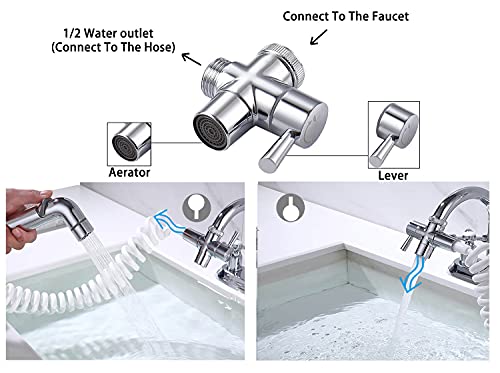 Connect To The Faucet

1/2 Water outlet
(Connect To The Hose)

Aerator

Lever