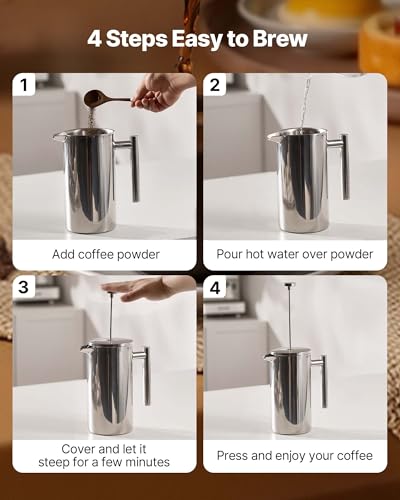 4 Steps Easy to Brew

1

Add coffee powder

2

Pour hot water over powder

3

Cover and let it steep for a few minutes

4

Press and enjoy your coffee