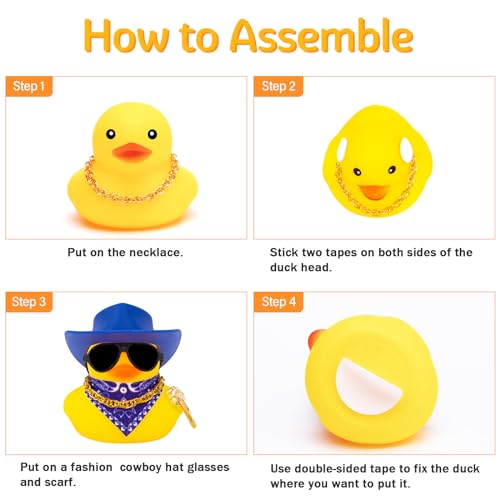 How to Assemble

Step 1

Put on the necklace.

Step 2

Stick two tapes on both sides of the duck head.

Step 3

Put on a fashion cowboy hat glasses and scarf.

Step 4

Use double-sided tape to fix the duck where you want to put it.