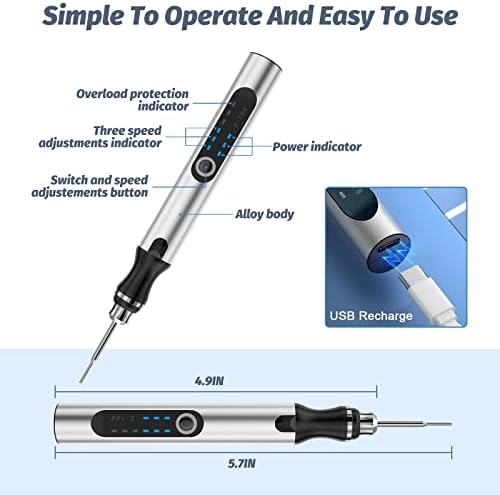 Simple To Operate And Easy To Use

Overload protection indicator

Three speed adjustments indicator

Power indicator

Switch and speed adjustements button

Alloy body

USB Recharge

4.9IN

5.7IN