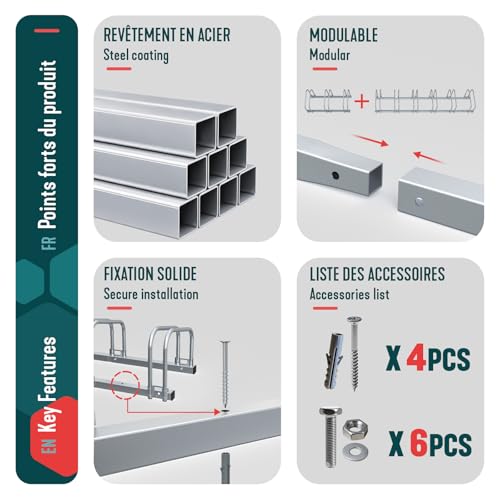 FR Points forts du produit

EN Key Features

REVÊTEMENT EN ACIER
Steel coating

MODULABLE
Modular

FIXATION SOLIDE
Secure installation

LISTE DES ACCESSOIRES
Accessories list

X 4PCS

X 6PCS