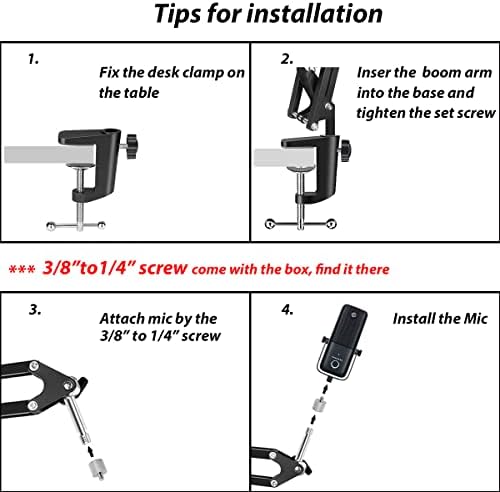 Tips for installation

1.

Fix the desk clamp on the table

2.

Inser the boom arm into the base and tighten the set screw

*** 3/8"to1/4" screw come with the box, find it there

3.

Attach mic by the 3/8" to 1/4" screw

4.

Install the Mic