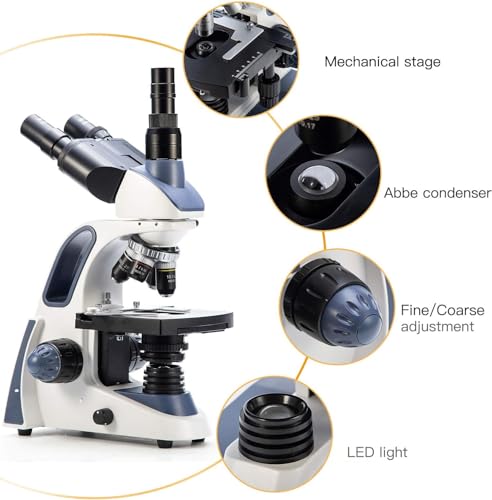 Mechanical stage

Abbe condenser

Fine/Coarse adjustment

LED light