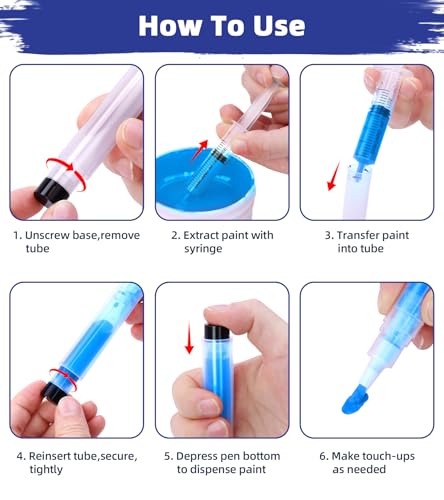 How To Use

1. Unscrew base,remove tube

2. Extract paint with syringe

3. Transfer paint into tube

4. Reinsert tube,secure, tightly

5. Depress pen bottom to dispense paint

6. Make touch-ups as needed