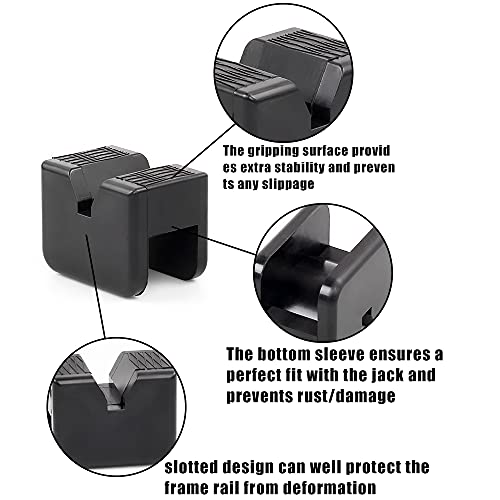 The gripping surface provid es extra stability and preven ts any slippage

The bottom sleeve ensures a perfect fit with the jack and prevents rust/damage

slotted design can well protect the frame rail from deformation