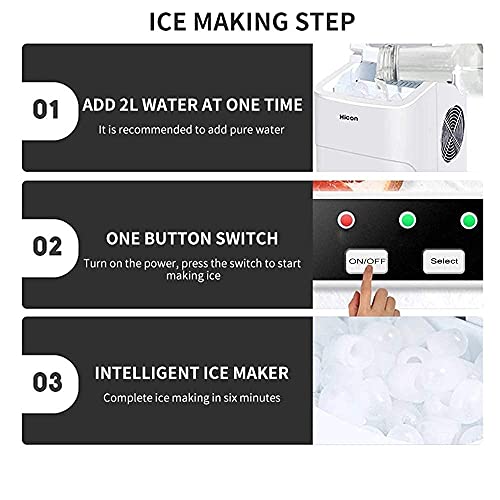 ICE MAKING STEP

01

ADD 2L WATER AT ONE TIME

It is recommended to add pure water

Hicon

02

ONE BUTTON SWITCH

Turn on the power, press the switch to start making ice

ON/OFF

Select

03

INTELLIGENT ICE MAKER

Complete ice making in six minutes