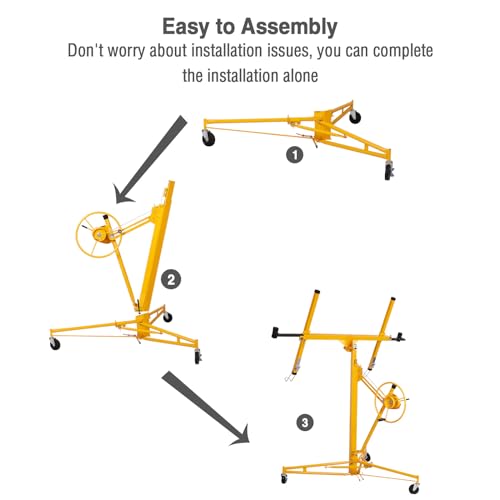 Easy to Assembly

Don't worry about installation issues, you can complete the installation alone

1

2

3