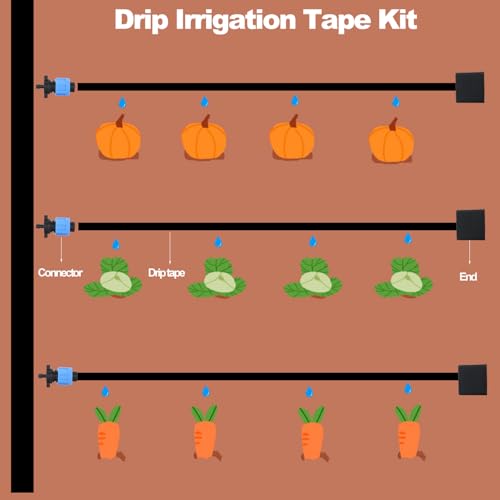 Drip Irrigation Tape Kit

Connector

Drip tape

End