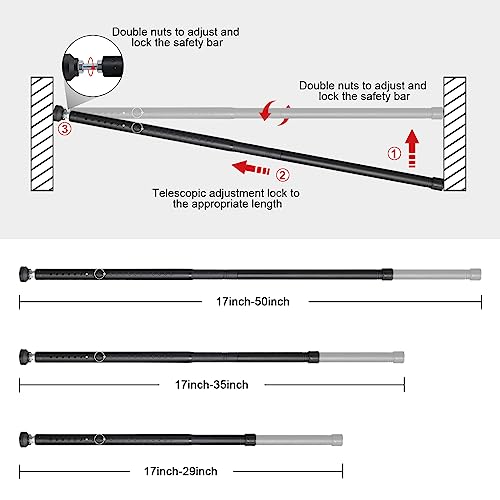 Double nuts to adjust and lock the safety bar

Double nuts to adjust and lock the safety bar

③

①

②

Telescopic adjustment lock to the appropriate length

17inch-50inch

17inch-35inch

17inch-29inch