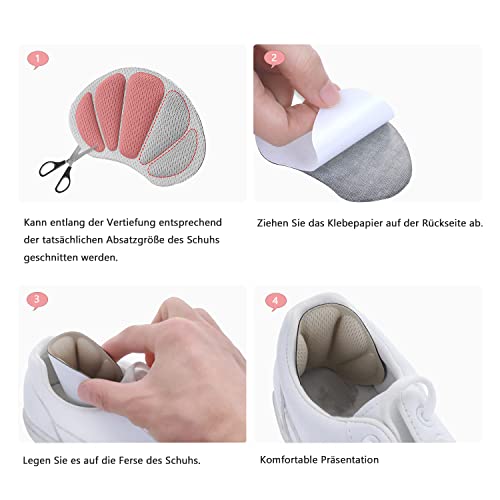 1

Kann entlang der Vertiefung entsprechend der tatsächlichen Absatzgröße des Schuhs geschnitten werden.

2

Ziehen Sie das Klebepapier auf der Rückseite ab.

3

Legen Sie es auf die Ferse des Schuhs.

4

Komfortable Präsentation