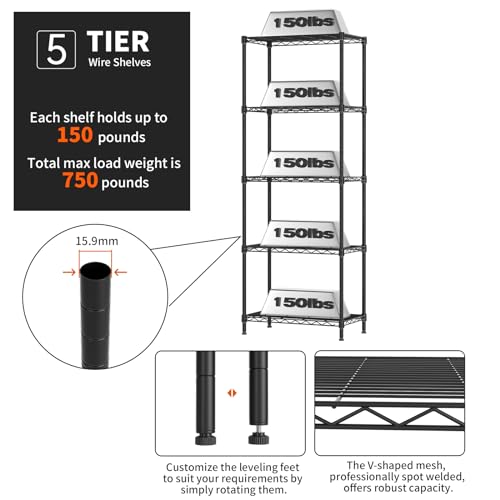 5 TIER
Wire Shelves

Each shelf holds up to
150 pounds

Total max load weight is
750 pounds

150lbs

150lbs

150lbs

150lbs

150lbs

15.9mm

Customize the leveling feet to suit your requirements by simply rotating them.

The V-shaped mesh, professionally spot welded, offers robust capacity.