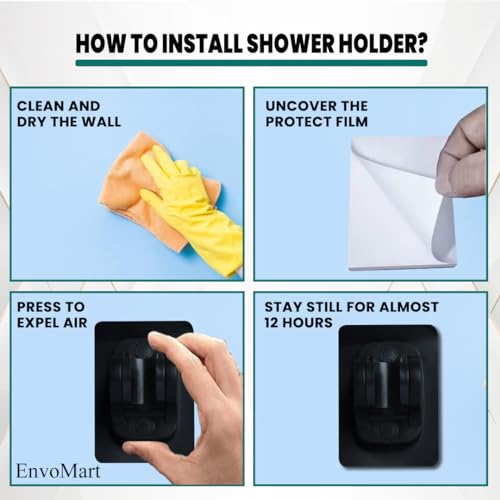 HOW TO INSTALL SHOWER HOLDER?

CLEAN AND DRY THE WALL

UNCOVER THE PROTECT FILM

PRESS TO EXPEL AIR

STAY STILL FOR ALMOST 12 HOURS

EnvoMart