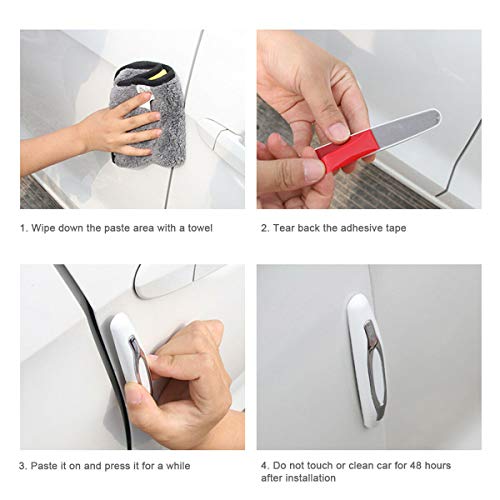 1. Wipe down the paste area with a towel

2. Tear back the adhesive tape

3. Paste it on and press it for a while

4. Do not touch or clean car for 48 hours after installation