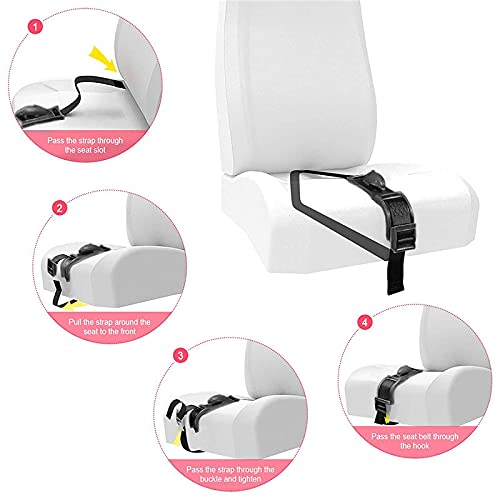 1

Pass the strap through the seat slot

2

Pull the strap around the seat to the front

3

Pass the strap through the buckle and tighten

4

Pass the seat belt through the hook