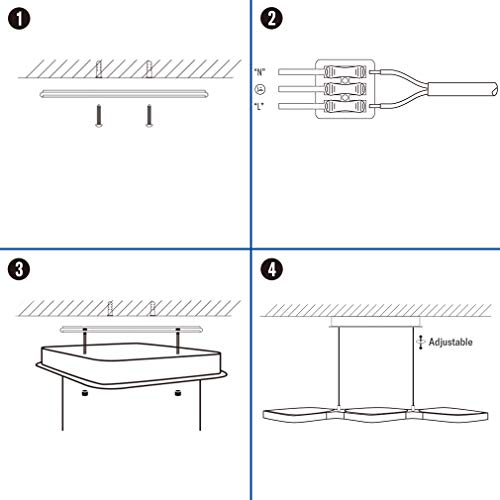 1

2

"N"

"L"

3

4

Adjustable