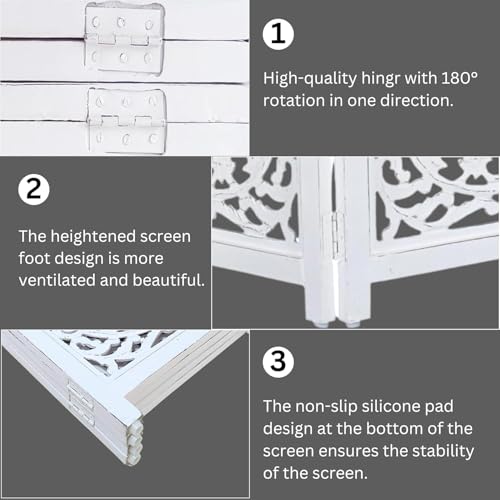 1

High-quality hingr with 180° rotation in one direction.

2

The heightened screen foot design is more ventilated and beautiful.

3

The non-slip silicone pad design at the bottom of the screen ensures the stability of the screen.