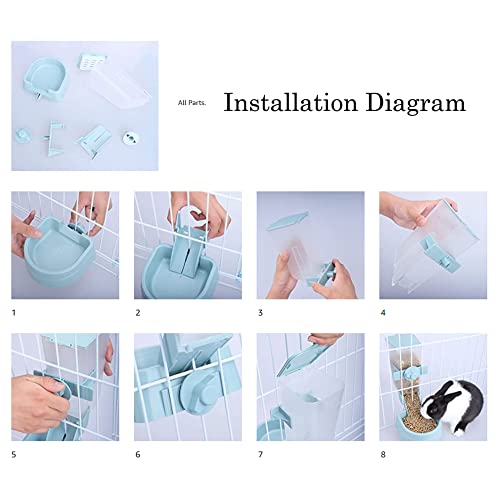 All Parts.

Installation Diagram

1

2

3

4

5

6

7

8