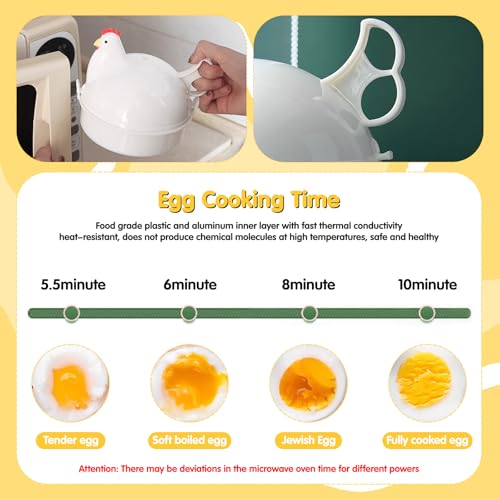 Egg Cooking Time

Food grade plastic and aluminum inner layer with fast thermal conductivity heat-resistant, does not produce chemical molecules at high temperatures, safe and healthy

5.5minute
6minute
8minute
10minute

Tender egg
Soft boiled egg
Jewish Egg
Fully cooked egg

Attention: There may be deviations in the microwave oven time for different powers