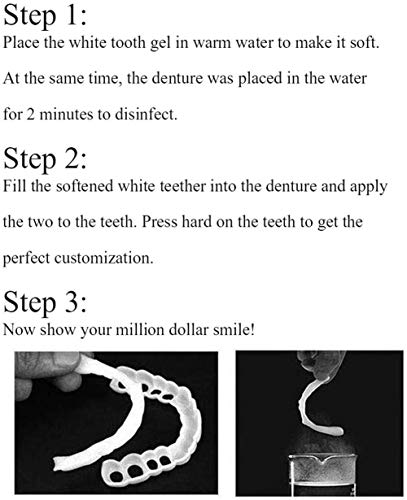 Step 1:
Place the white tooth gel in warm water to make it soft. At the same time, the denture was placed in the water for 2 minutes to disinfect.

Step 2:
Fill the softened white teether into the denture and apply the two to the teeth. Press hard on the teeth to get the perfect customization.

Step 3:
Now show your million dollar smile!